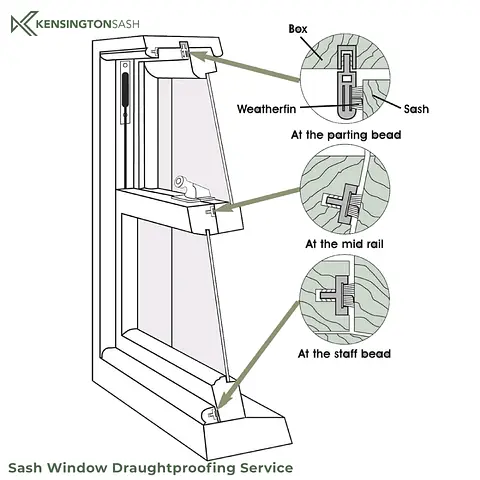 KENSINGTONSASH

Box

Weatherfin

Sash

At the parting bead

At the mid rail

At the staff bead

Sash Window Draughtproofing Service