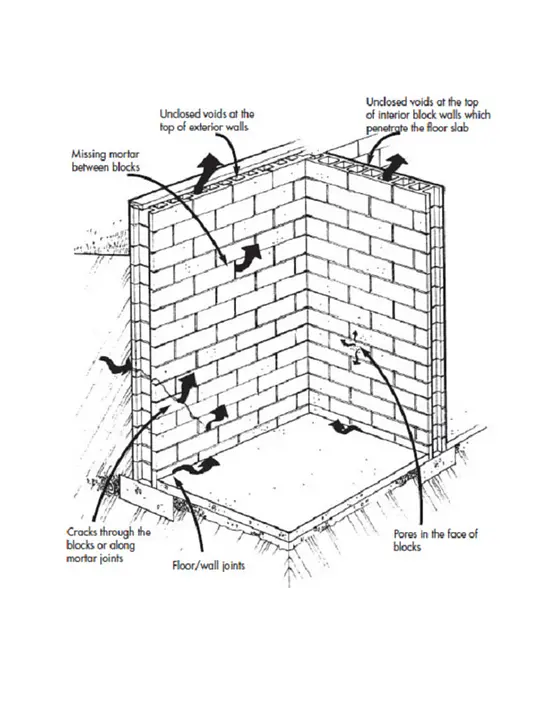 Unclosed voids at the top of exterior walls

Unclosed voids at the top of interior block walls which penetrate the floor slab

Missing mortar between blocks

Cracks through the blocks or along mortar joints

Floor/wall joints

Pores in the face of blocks