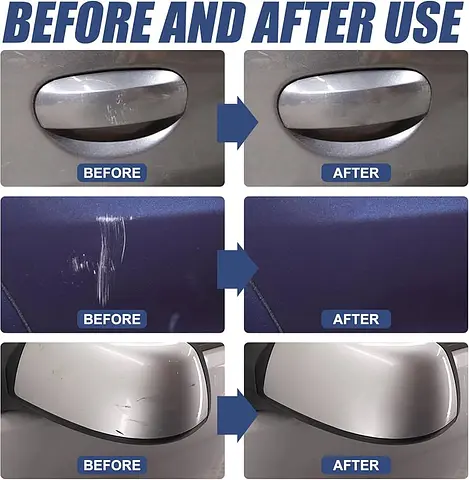 BEFORE AND AFTER USE

BEFORE

AFTER

BEFORE

AFTER

BEFORE

AFTER