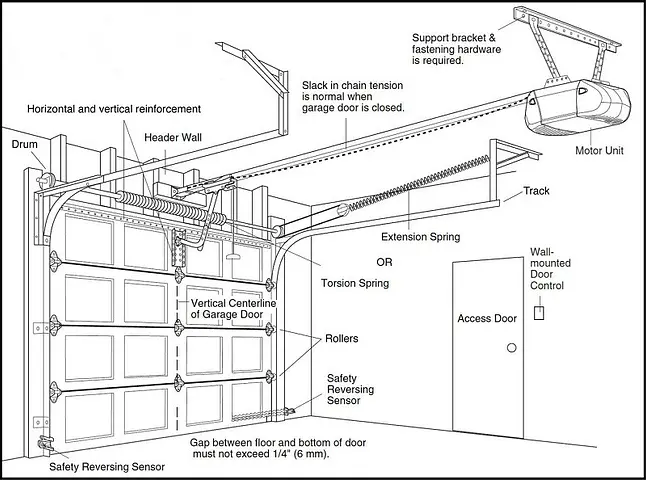 Support bracket & fastening hardware is required.

Slack in chain tension is normal when garage door is closed.

Horizontal and vertical reinforcement

Header Wall

Drum

Motor Unit

Track

Extension Spring

OR

Torsion Spring

Wall-mounted Door Control

Vertical Centerline of Garage Door

Access Door

Rollers

Safety Reversing Sensor

Gap between floor and bottom of door must not exceed 1/4" (6 mm).

Safety Reversing Sensor