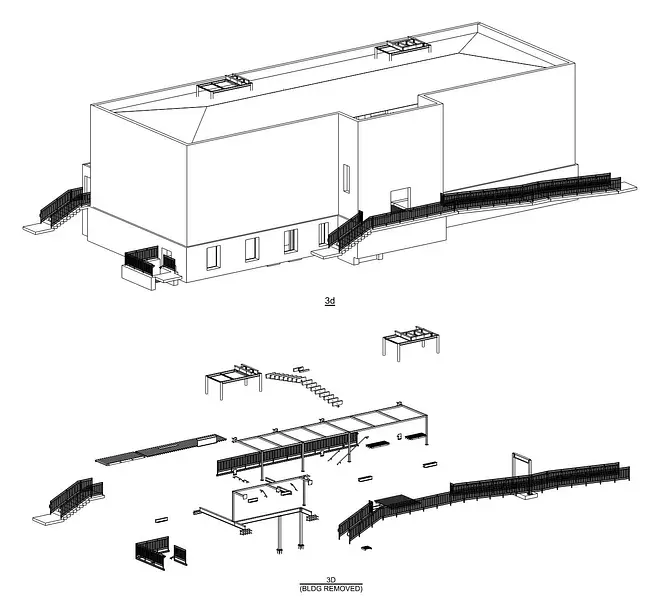 3d

3D
(BLDG REMOVED)